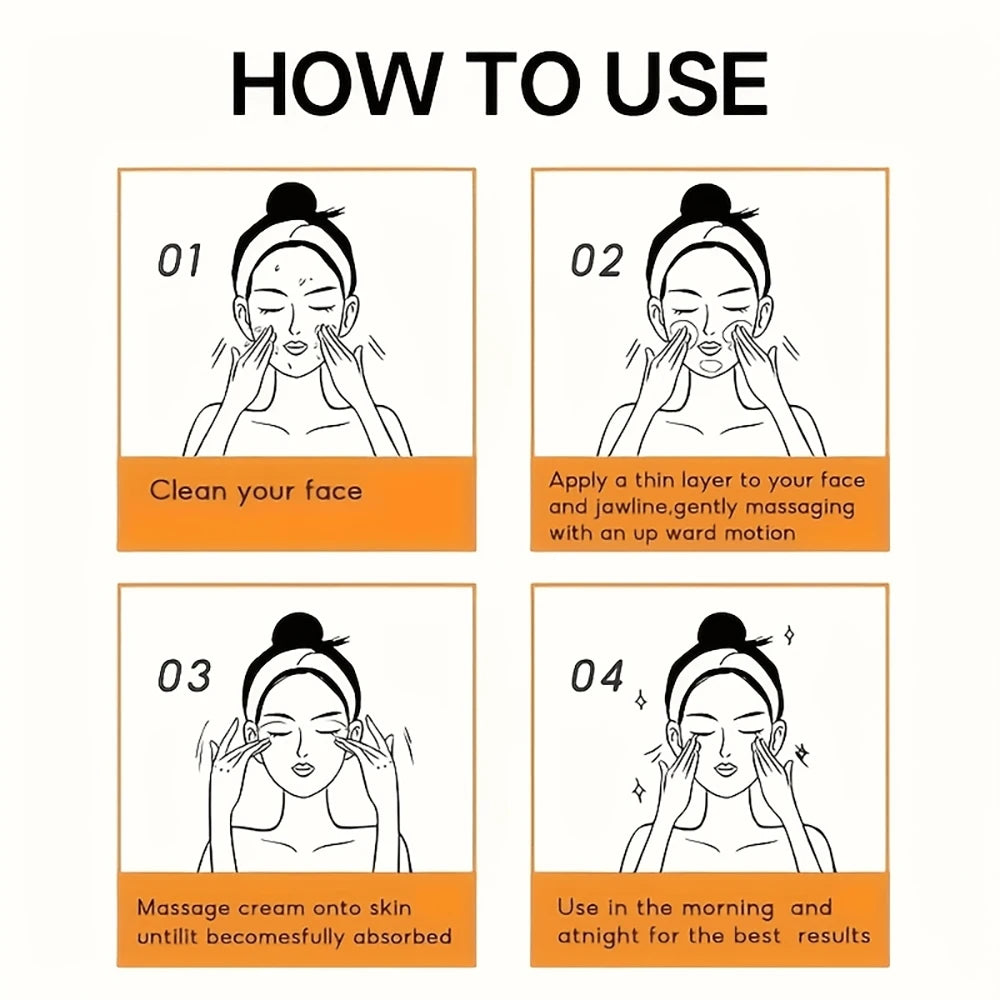 HOW TO USE

01

Clean your face

02

Apply a thin layer to your face and jawline,gently massaging with an up ward motion

03

Massage cream onto skin untilit becomesfully absorbed

04

Use in the morning and atnight for the best results